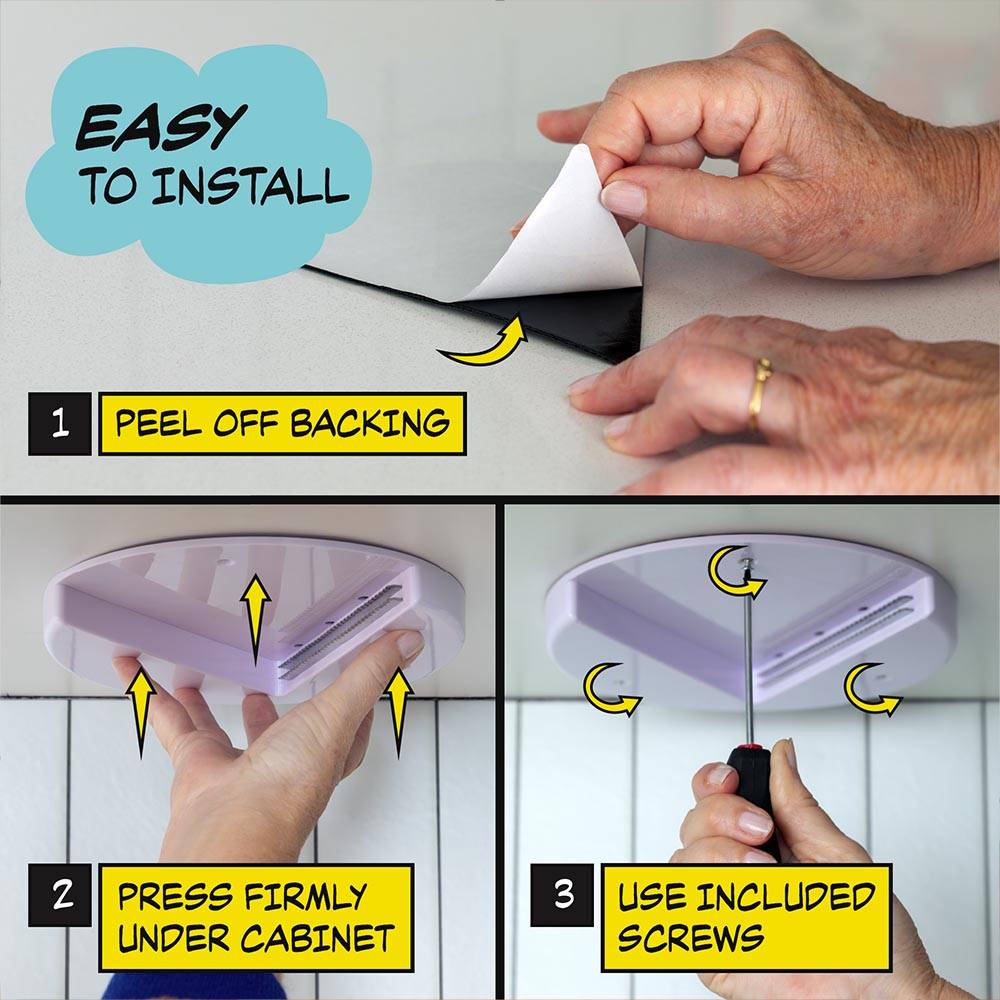 EASY
TO INSTALL

1 PEEL OFF BACKING

2 PRESS FIRMLY UNDER CABINET

3 USE INCLUDED SCREWS